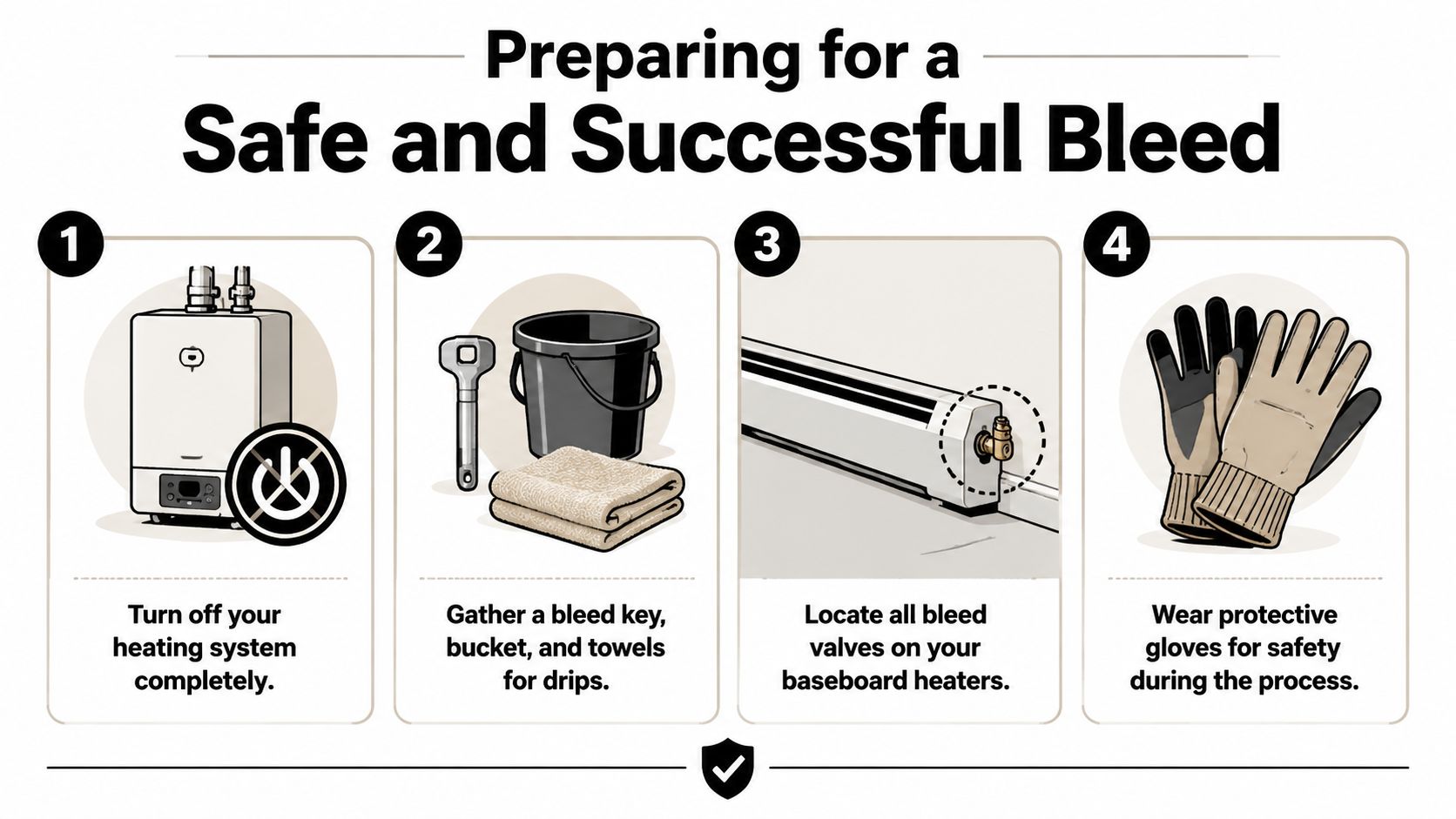 Preparing for a
Safe and Successful Bleed

1
Turn off your heating system completely.

2
Gather a bleed key, bucket, and towels for drips.

3
Locate all bleed valves on your baseboard heaters.

4
Wear protective gloves for safety during the process.